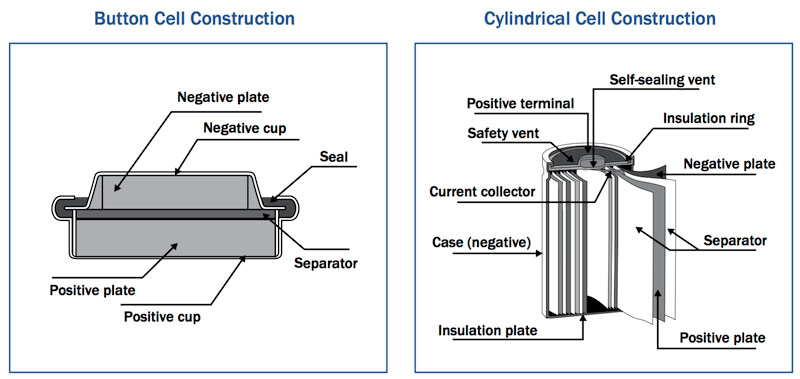 Button Cell Construction

Negative plate
Negative cup
Seal
Separator
Positive plate
Positive cup

Cylindrical Cell Construction

Self-sealing vent
Positive terminal
Insulation ring
Safety vent
Negative plate
Current collector
Case (negative)
Separator
Insulation plate
Positive plate