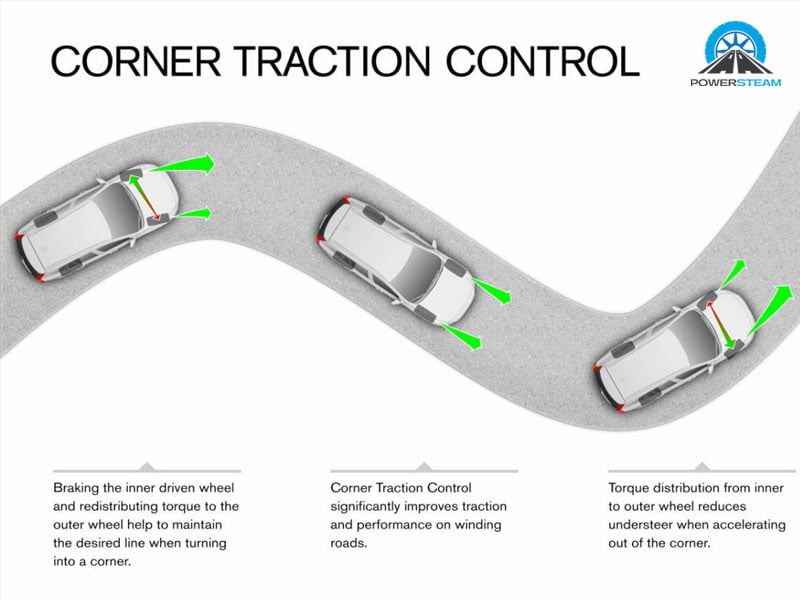 CORNER TRACTION CONTROL

POWERSTEAM

Braking the inner driven wheel and redistributing torque to the outer wheel help to maintain the desired line when turning into a corner.

Corner Traction Control significantly improves traction and performance on winding roads.

Torque distribution from inner to outer wheel reduces understeer when accelerating out of the corner.