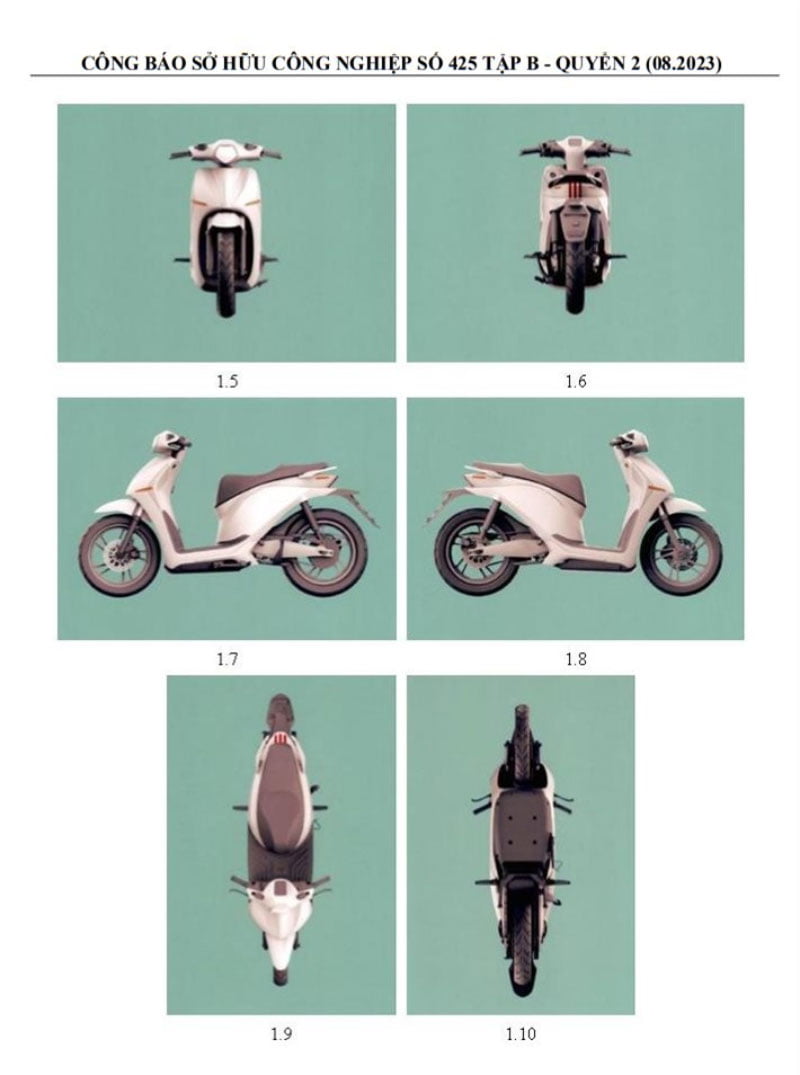 CÔNG BÁO SỞ HỮU CÔNG NGHIỆP SỐ 425 TẬP B - QUYỂN 2 (08.2023)

1.5

1.6

1.7

1.8

1.9

1.10