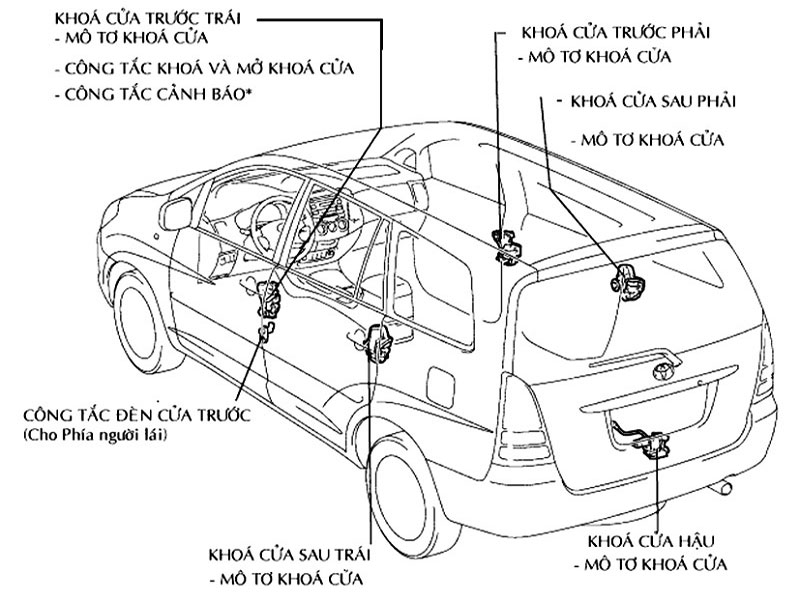 KHOÁ CỬA TRƯỚC TRÁI
- MÔ TƠ KHOÁ CỬA
- CÔNG TẮC KHOÁ VÀ MỞ KHOÁ CỬA
- CÔNG TẮC CẢNH BÁO*

KHOÁ CỬA TRƯỚC PHẢI
- MÔ TƠ KHOÁ CỬA

- KHOÁ CỬA SAU PHẢI
- MÔ TƠ KHOÁ CỬA

CÔNG TẮC ĐÈN CỬA TRƯỚC
(Cho Phía người lái)

KHOÁ CỬA SAU TRÁI
- MÔ TƠ KHOÁ CỬA

KHOÁ CỬA HẬU
- MÔ TƠ KHOÁ CỬA